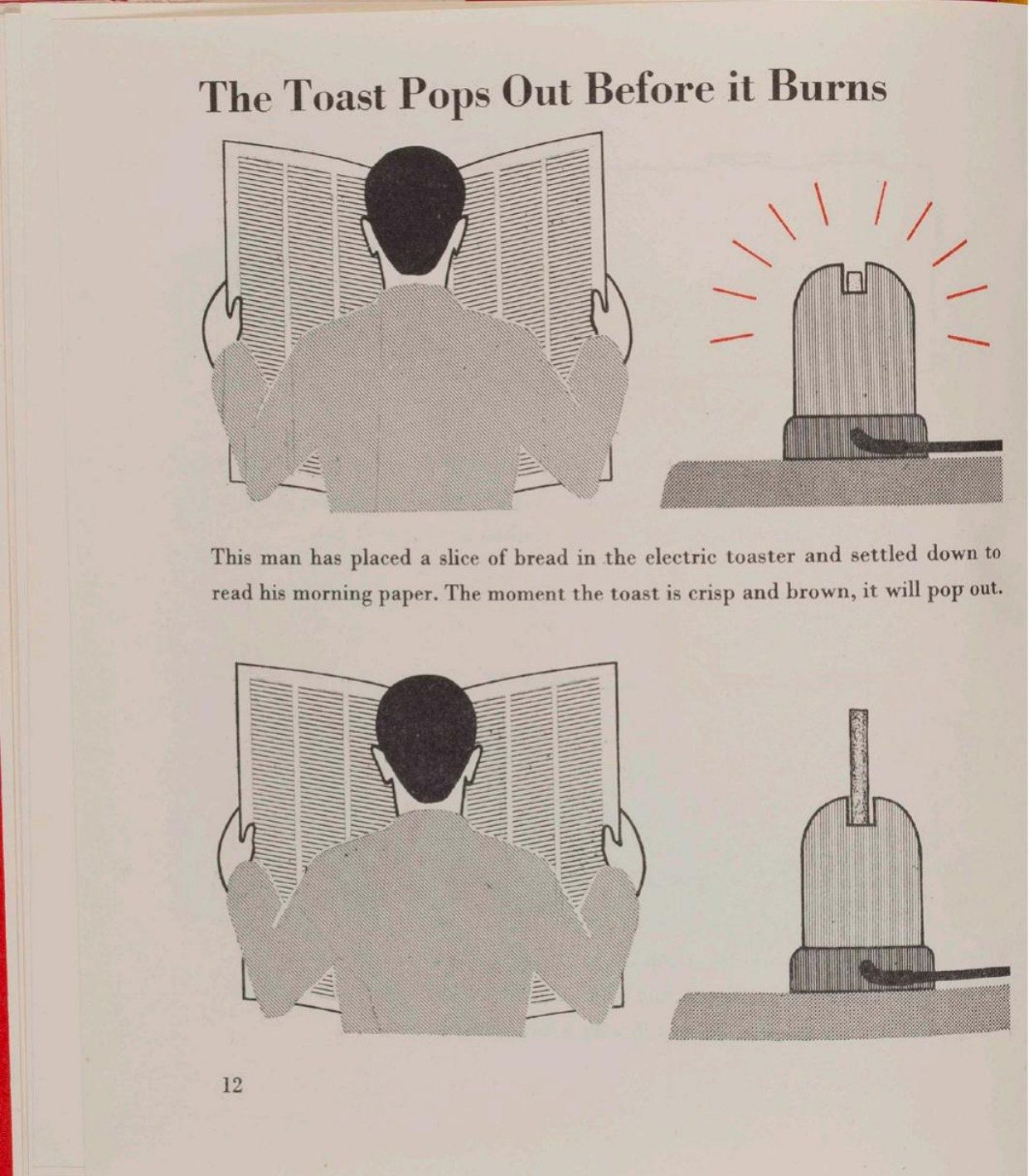 The Toast Pops Out Before it Burns

This man has placed a slice of bread in the electric toaster and settled down to read his morning paper. The moment the toast is crisp and brown, it will pop out.

12